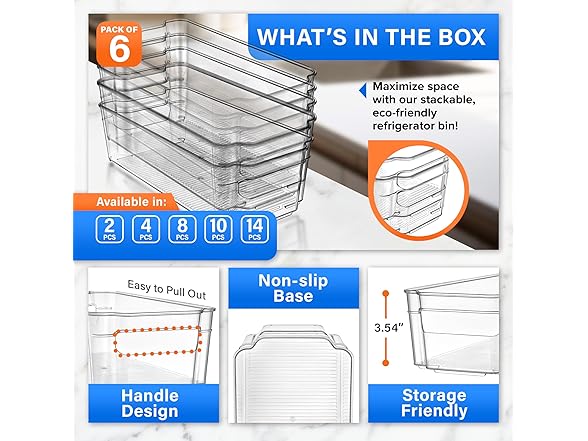 PACK OF 6

WHAT'S IN THE BOX

Maximize space with our stackable, eco-friendly refrigerator bin!

Available in:

2 PCS 4 PCS 8 PCS 10 PCS 14 PCS

Easy to Pull Out

Handle Design

Non-slip Base

3.54"

Storage Friendly