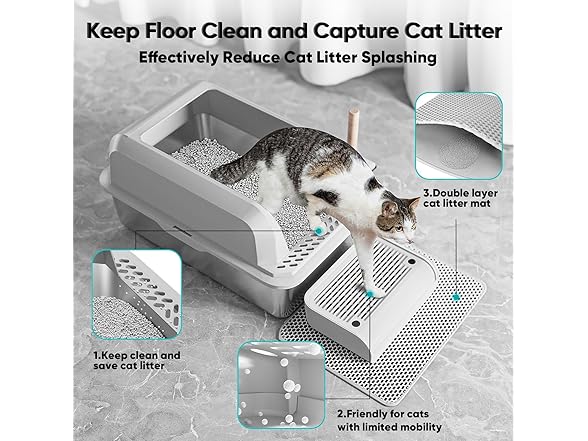 Keep Floor Clean and Capture Cat Litter
Effectively Reduce Cat Litter Splashing

3.Double layer cat litter mat

1.Keep clean and save cat litter

2.Friendly for cats with limited mobility