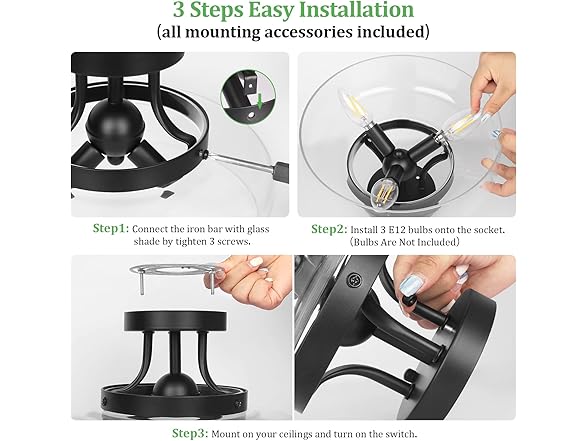 3 Steps Easy Installation
(all mounting accessories included)

Step1: Connect the iron bar with glass shade by tighten 3 screws.

Step2: Install 3 E12 bulbs onto the socket. (Bulbs Are Not Included)

Step3: Mount on your ceilings and turn on the switch.