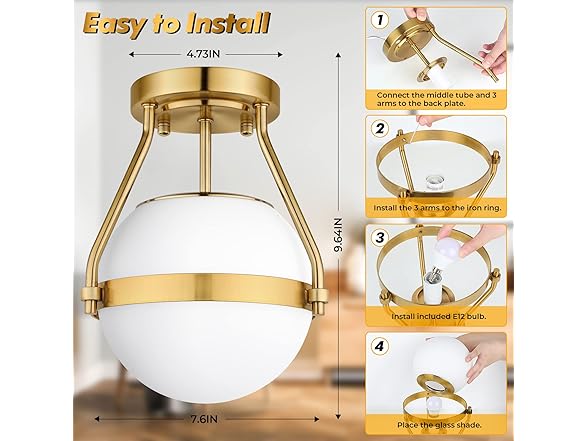 Easy to Install

4.73IN

9.64IN

7.6IN

1

Connect the middle tube and 3 arms to the back plate.

2

Install the 3 arms to the iron ring.

3

Install included E12 bulb.

4

Place the glass shade.