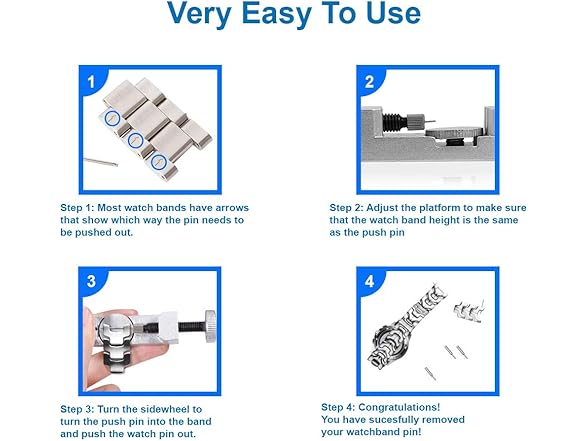 Very Easy To Use

1

Step 1: Most watch bands have arrows that show which way the pin needs to be pushed out.

2

Step 2: Adjust the platform to make sure that the watch band height is the same as the push pin

3

Step 3: Turn the sidewheel to turn the push pin into the band and push the watch pin out.

4

Step 4: Congratulations! You have sucesfully removed your watchband pin!