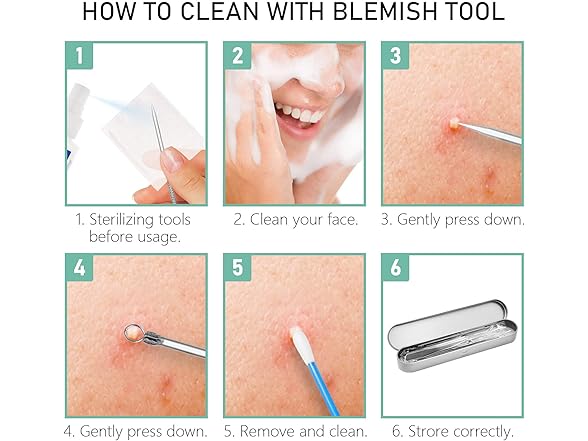 HOW TO CLEAN WITH BLEMISH TOOL

1

1. Sterilizing tools before usage.

2

2. Clean your face.

3

3. Gently press down.

4

4. Gently press down.

5

5. Remove and clean.

6

6. Strore correctly.