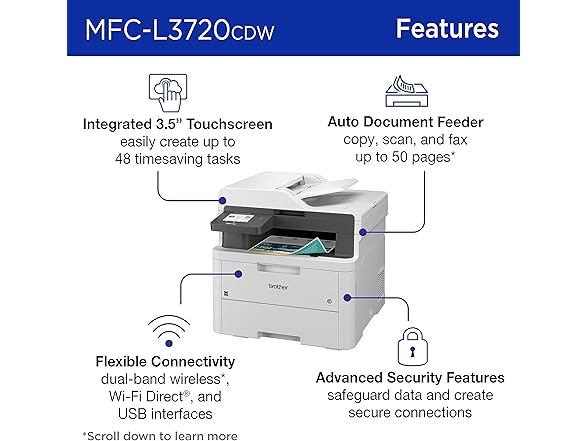 MFC-L3720CDW

Features

Integrated 3.5" Touchscreen
easily create up to
48 timesaving tasks

Auto Document Feeder
copy, scan, and fax
up to 50 pages*

brother

Flexible Connectivity
dual-band wireless*,
Wi-Fi Direct®, and
USB interfaces

Advanced Security Features
safeguard data and create
secure connections

*Scroll down to learn more