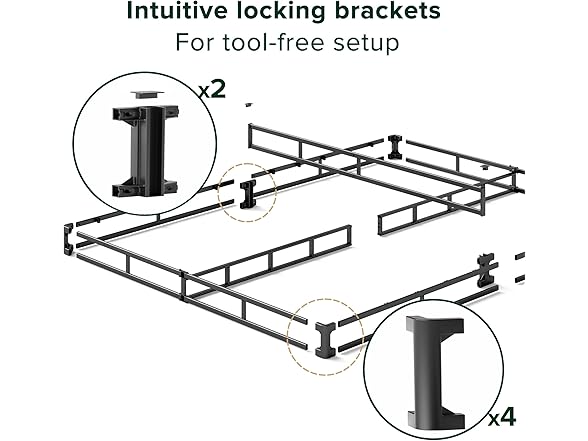 Intuitive locking brackets
For tool-free setup

x2

x4