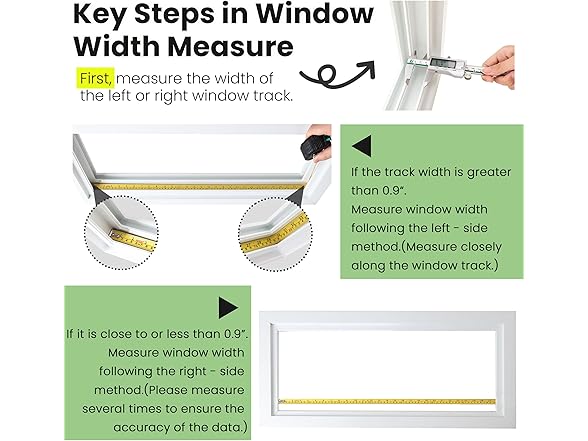 Key Steps in Window Width Measure

First, measure the width of the left or right window track.

If the track width is greater than 0.9".
Measure window width following the left - side method.(Measure closely along the window track.)

If it is close to or less than 0.9".
Measure window width following the right - side method.(Please measure several times to ensure the accuracy of the data.)