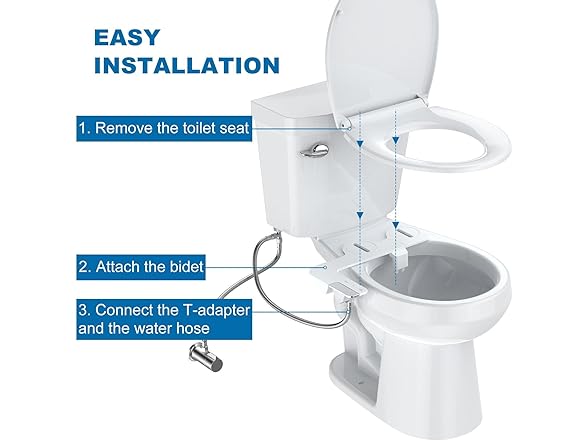 EASY INSTALLATION

1. Remove the toilet seat

2. Attach the bidet

3. Connect the T-adapter and the water hose