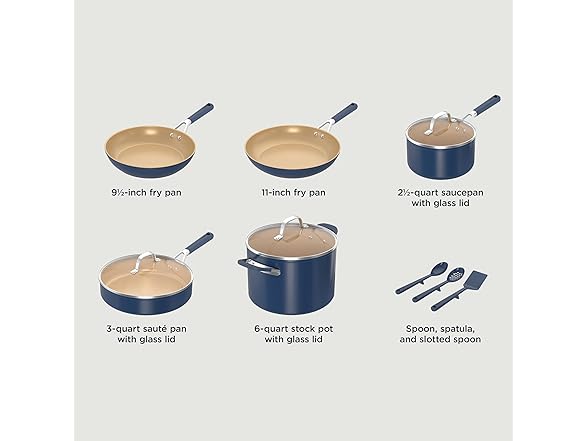 9½-inch fry pan

11-inch fry pan

2½-quart saucepan with glass lid

3-quart sauté pan with glass lid

6-quart stock pot with glass lid

Spoon, spatula, and slotted spoon