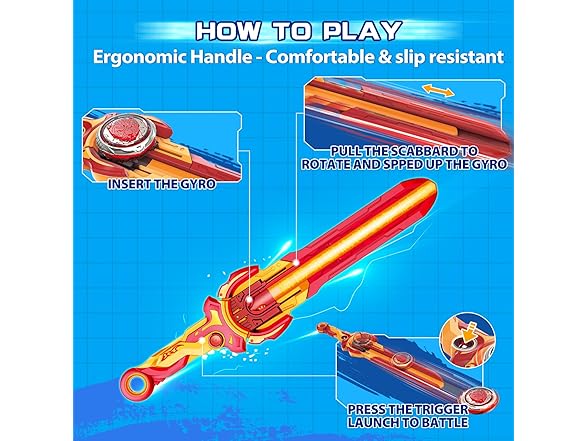 HOW TO PLAY

Ergonomic Handle - Comfortable & slip resistant

INSERT THE GYRO

PULL THE SCABBARD TO ROTATE AND SPPED UP THE GYRO

PRESS THE TRIGGER LAUNCH TO BATTLE