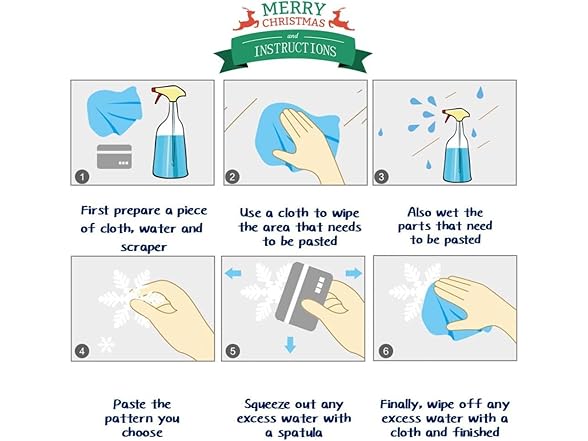 MERRY CHRISTMAS
and
INSTRUCTIONS

1

2

3

First prepare a piece of cloth, water and scraper

Use a cloth to wipe the area that needs to be pasted

Also wet the parts that need to be pasted

4

5

6

Paste the pattern you choose

Squeeze out any excess water with a spatula

Finally, wipe off any excess water with a cloth and finished