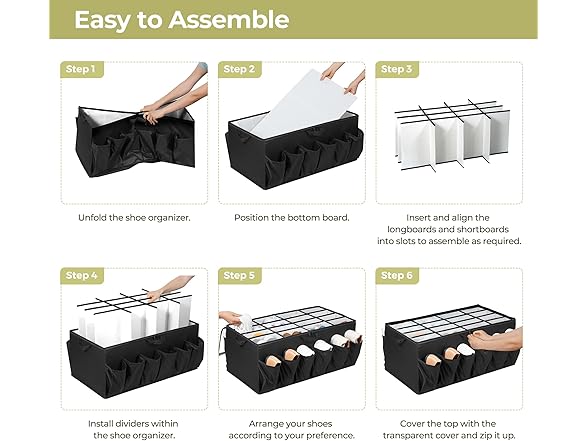 Easy to Assemble

Step 1

Unfold the shoe organizer.

Step 2

Position the bottom board.

Step 3

Insert and align the longboards and shortboards into slots to assemble as required.

Step 4

Install dividers within the shoe organizer.

Step 5

Arrange your shoes according to your preference.

Step 6

Cover the top with the transparent cover and zip it up.