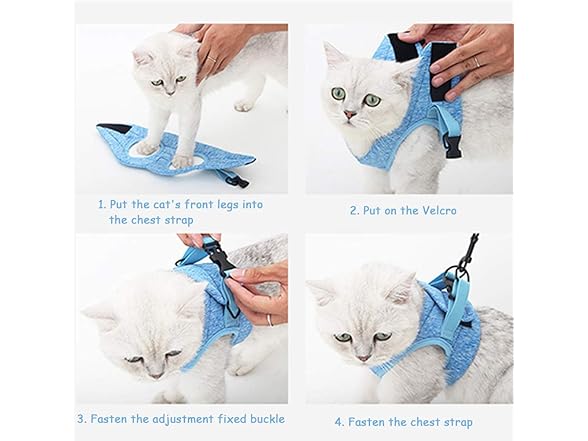 1. Put the cat's front legs into the chest strap

2. Put on the Velcro

3. Fasten the adjustment fixed buckle

4. Fasten the chest strap