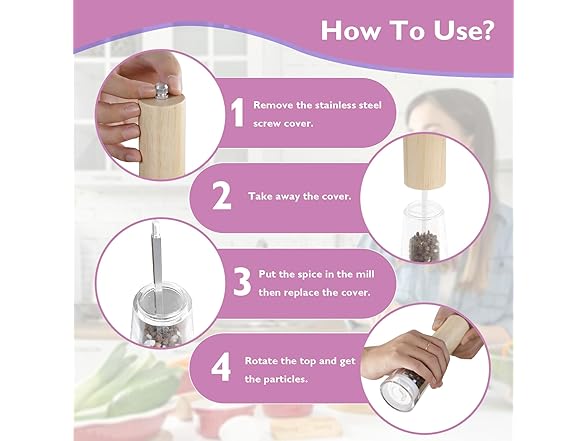 How To Use?

1 Remove the stainless steel screw cover.

2 Take away the cover.

3 Put the spice in the mill then replace the cover.

4 Rotate the top and get the particles.