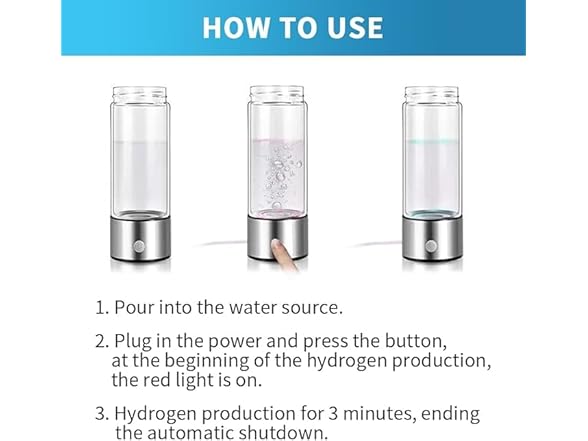 HOW TO USE

1. Pour into the water source.

2. Plug in the power and press the button, at the beginning of the hydrogen production, the red light is on.

3. Hydrogen production for 3 minutes, ending the automatic shutdown.