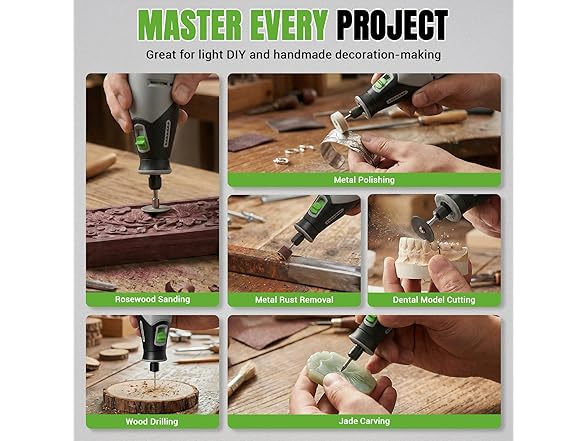 MASTER EVERY PROJECT

Great for light DIY and handmade decoration-making

Metal Polishing

Rosewood Sanding

Metal Rust Removal

Dental Model Cutting

Wood Drilling

Jade Carving