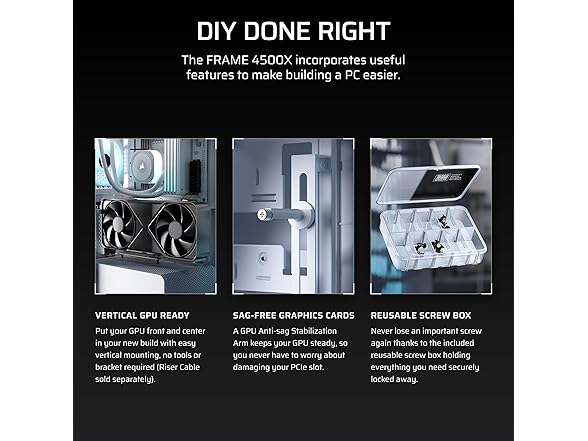 DIY DONE RIGHT

The FRAME 4500X incorporates useful features to make building a PC easier.

VERTICAL GPU READY

Put your GPU front and center in your new build with easy vertical mounting, no tools or bracket required (Riser Cable sold separately).

SAG-FREE GRAPHICS CARDS

A GPU Anti-sag Stabilization Arm keeps your GPU steady, so you never have to worry about damaging your PCIe slot.

REUSABLE SCREW BOX

Never lose an important screw again thanks to the included reusable screw box holding everything you need securely locked away.