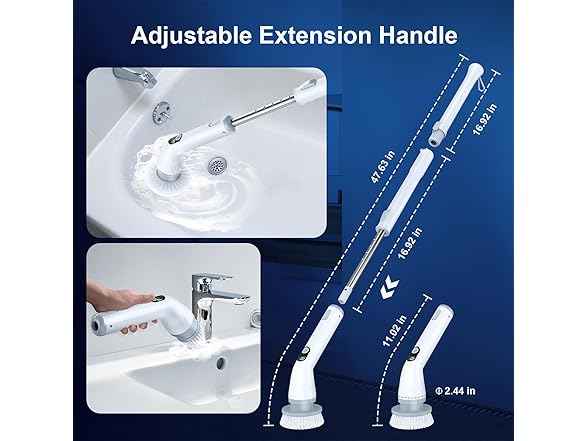 Adjustable Extension Handle

47.63 in

16.92 in

16.92 in

11.02 in

Φ 2.44 in