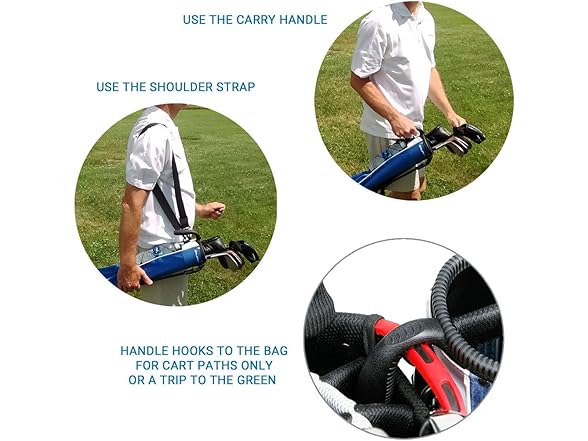 USE THE CARRY HANDLE

USE THE SHOULDER STRAP

HANDLE HOOKS TO THE BAG FOR CART PATHS ONLY OR A TRIP TO THE GREEN