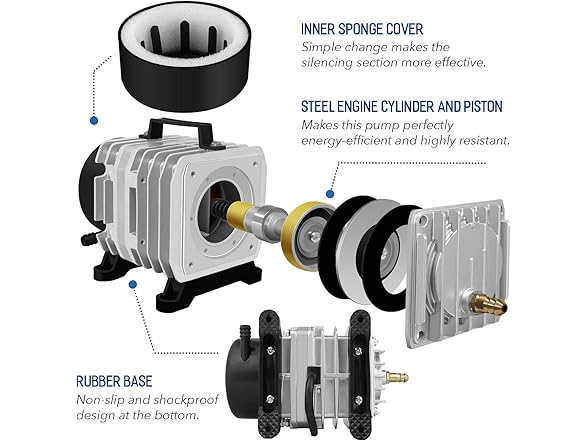 INNER SPONGE COVER
Simple change makes the silencing section more effective.

STEEL ENGINE CYLINDER AND PISTON
Makes this pump perfectly energy-efficient and highly resistant.

RUBBER BASE
Non-slip and shockproof design at the bottom.