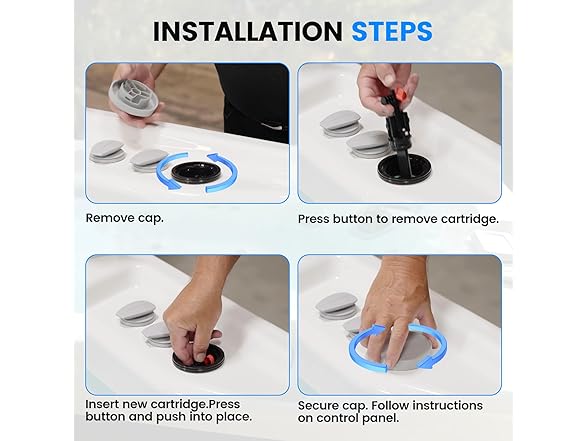 INSTALLATION STEPS

Remove cap.

Press button to remove cartridge.

Insert new cartridge.Press button and push into place.

Secure cap. Follow instructions on control panel.