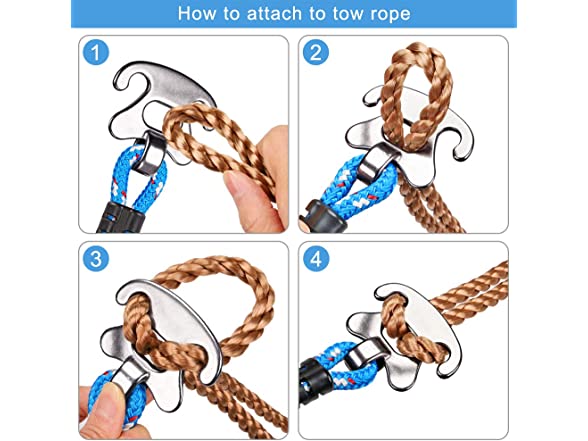 How to attach to tow rope

1

2

3

4