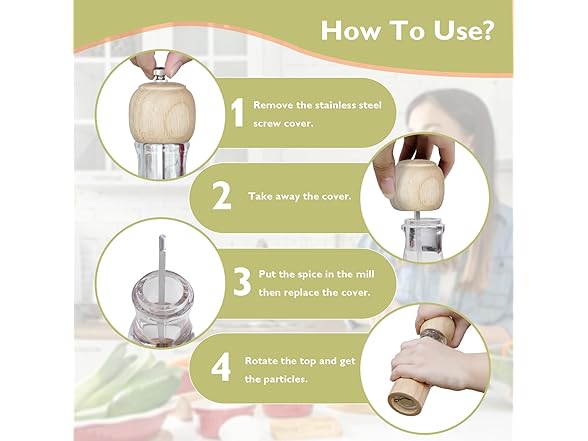 How To Use?

1 Remove the stainless steel screw cover.

2 Take away the cover.

3 Put the spice in the mill then replace the cover.

4 Rotate the top and get the particles.