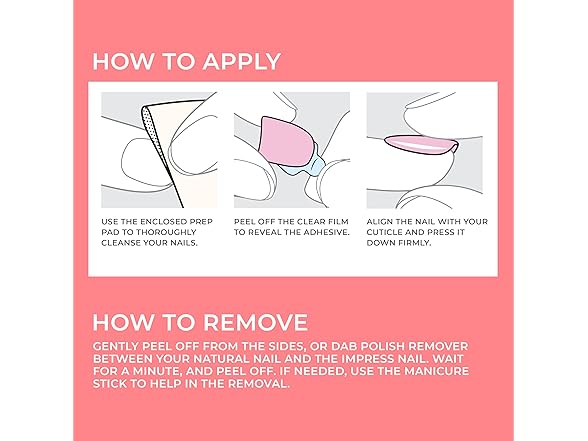 HOW TO APPLY

USE THE ENCLOSED PREP PAD TO THOROUGHLY CLEANSE YOUR NAILS.

PEEL OFF THE CLEAR FILM TO REVEAL THE ADHESIVE.

ALIGN THE NAIL WITH YOUR CUTICLE AND PRESS IT DOWN FIRMLY.

HOW TO REMOVE

GENTLY PEEL OFF FROM THE SIDES, OR DAB POLISH REMOVER BETWEEN YOUR NATURAL NAIL AND THE IMPRESS NAIL. WAIT FOR A MINUTE, AND PEEL OFF. IF NEEDED, USE THE MANICURE STICK TO HELP IN THE REMOVAL.