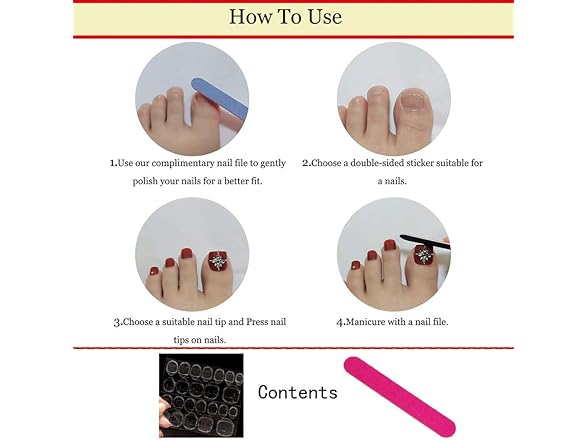 How To Use

1.Use our complimentary nail file to gently polish your nails for a better fit.

2.Choose a double-sided sticker suitable for a nails.

3.Choose a suitable nail tip and Press nail tips on nails.

4.Manicure with a nail file.

Contents