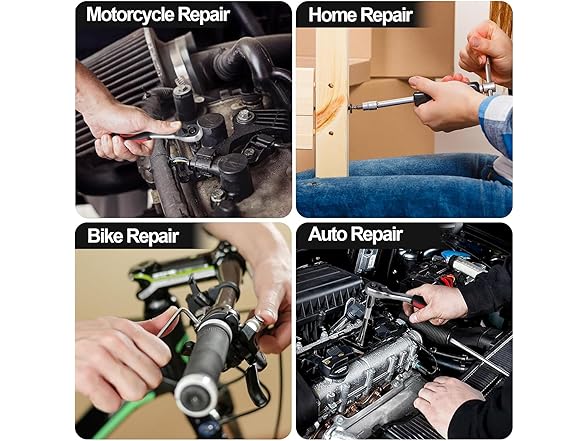 Motorcycle Repair

Home Repair

Bike Repair

Auto Repair