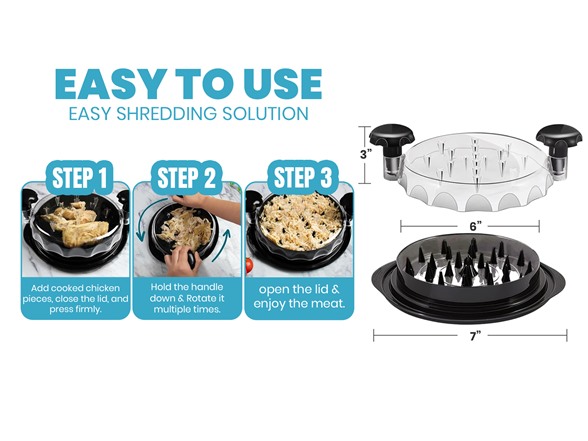 EASY TO USE
EASY SHREDDING SOLUTION

STEP 1

Add cooked chicken pieces, close the lid, and press firmly.

STEP 2

Hold the handle down & Rotate it multiple times.

STEP 3

open the lid & enjoy the meat.

3"

6"

7"