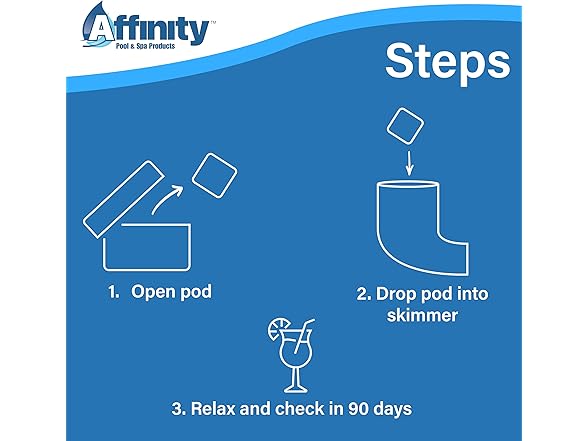 Affinity™
Pool & Spa Products

Steps

1. Open pod

2. Drop pod into skimmer

3. Relax and check in 90 days