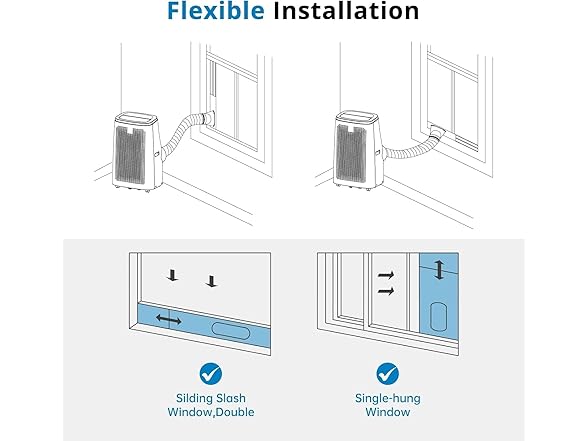 Flexible Installation

Silding Slash Window,Double

Single-hung Window