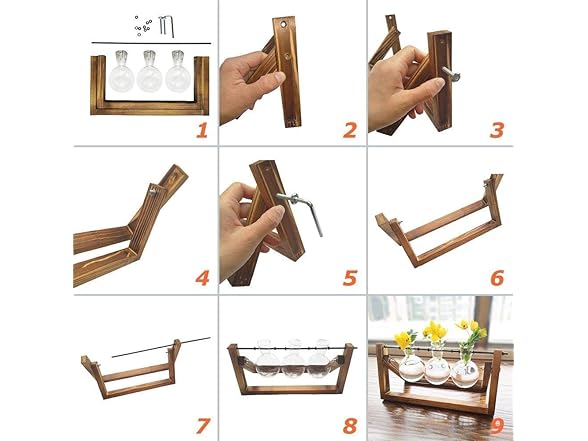 1
2
3
4
5
6
7
8
9