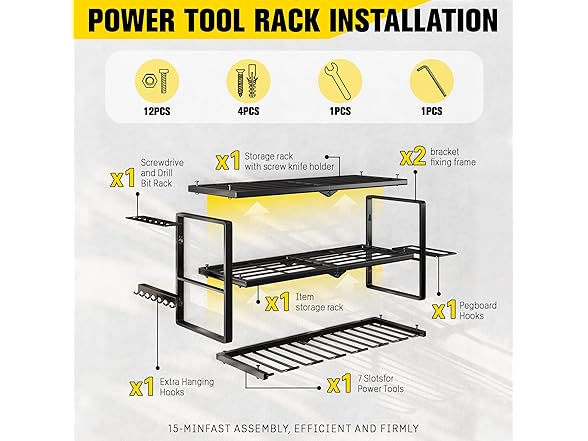 POWER TOOL RACK INSTALLATION

12PCS

4PCS

1PCS

1PCS

x1 Screwdrive and Drill Bit Rack

x1 Storage rack with screw knife holder

x2 bracket fixing frame

x1 Item storage rack

x1 Pegboard Hooks

x1 Extra Hanging Hooks

x1 7 Slotsfor Power Tools

15-MINFAST ASSEMBLY, EFFICIENT AND FIRMLY