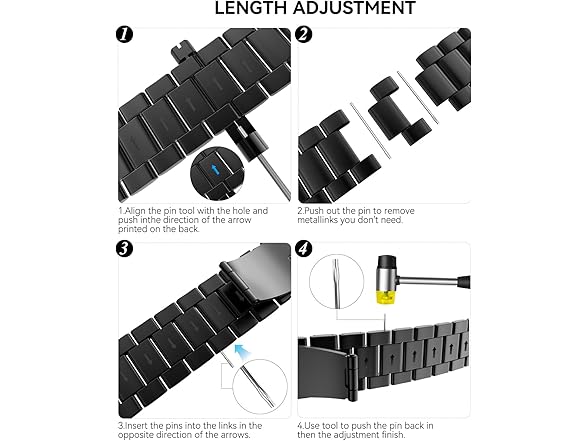 LENGTH ADJUSTMENT

1

1.Align the pin tool with the hole and push inthe direction of the arrow printed on the back.

2

2.Push out the pin to remove metallinks you don't need.

3

3.Insert the pins into the links in the opposite direction of the arrows.

4

4.Use tool to push the pin back in then the adjustment finish.