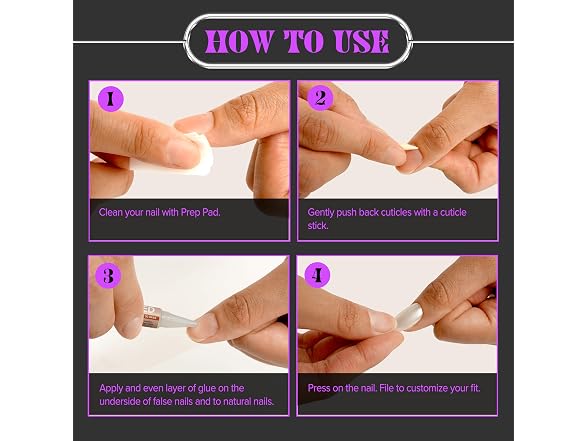 HOW TO USE

1

Clean your nail with Prep Pad.

2

Gently push back cuticles with a cuticle stick.

3

Apply and even layer of glue on the underside of false nails and to natural nails.

4

Press on the nail. File to customize your fit.