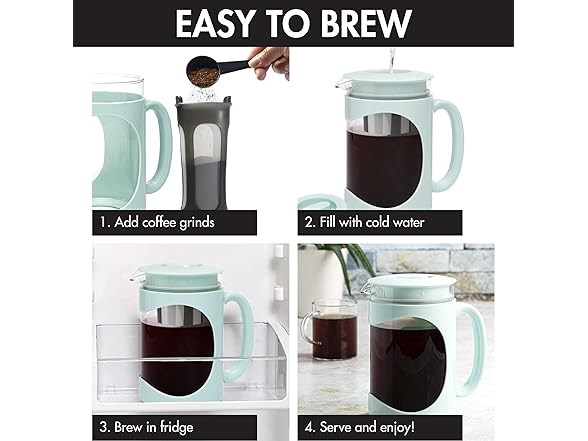 EASY TO BREW

1. Add coffee grinds

2. Fill with cold water

3. Brew in fridge

4. Serve and enjoy!