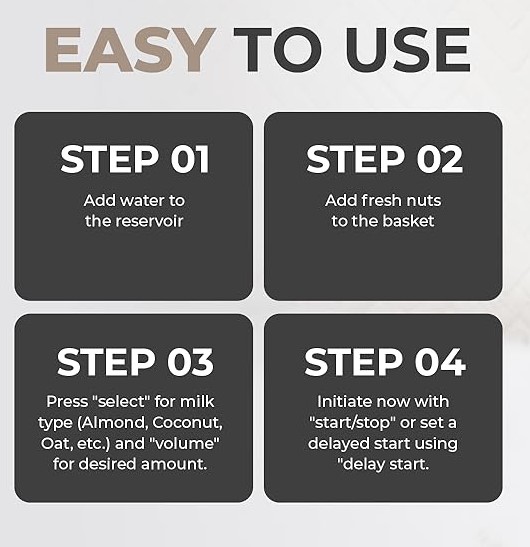 EASY TO USE

STEP 01

Add water to the reservoir

STEP 02

Add fresh nuts to the basket

STEP 03

Press "select" for milk type (Almond, Coconut, Oat, etc.) and "volume" for desired amount.

STEP 04

Initiate now with "start/stop" or set a delayed start using "delay start.