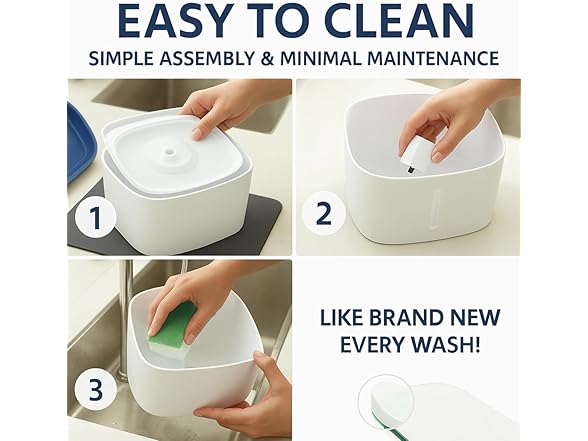 EASY TO CLEAN
SIMPLE ASSEMBLY & MINIMAL MAINTENANCE

1

2

3

LIKE BRAND NEW EVERY WASH!