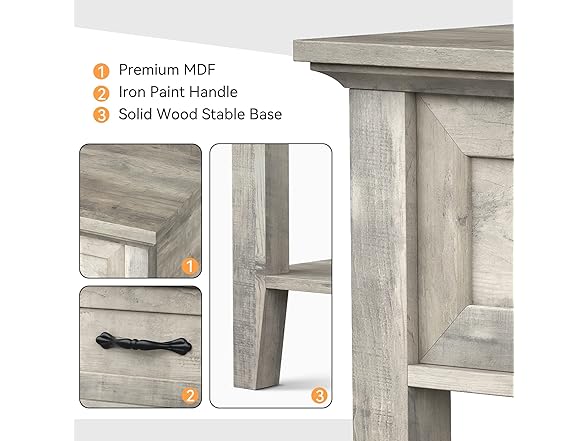 1 Premium MDF
2 Iron Paint Handle
3 Solid Wood Stable Base

1

2

3