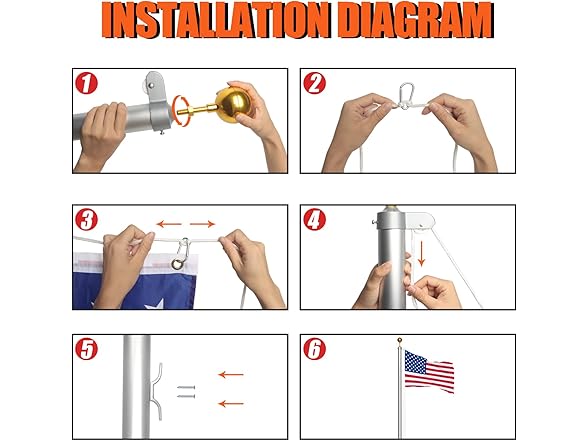 INSTALLATION DIAGRAM

1

2

3

4

5

6