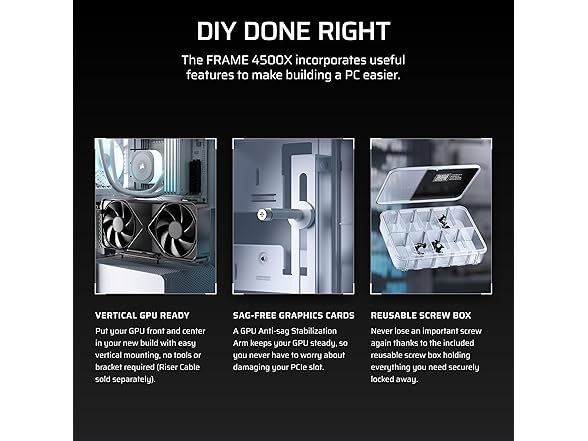 DIY DONE RIGHT

The FRAME 4500X incorporates useful features to make building a PC easier.

VERTICAL GPU READY

Put your GPU front and center in your new build with easy vertical mounting, no tools or bracket required (Riser Cable sold separately).

SAG-FREE GRAPHICS CARDS

A GPU Anti-sag Stabilization Arm keeps your GPU steady, so you never have to worry about damaging your PCIe slot.

REUSABLE SCREW BOX

Never lose an important screw again thanks to the included reusable screw box holding everything you need securely locked away.