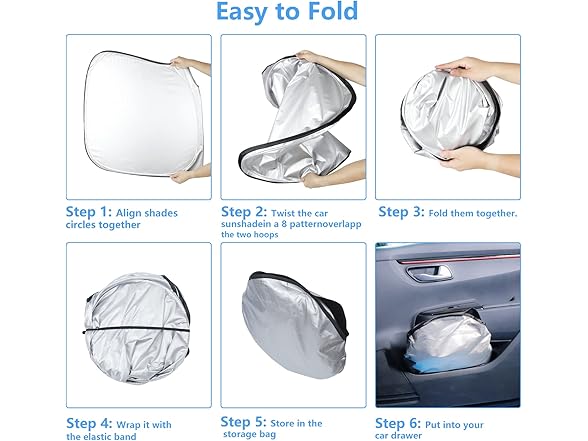 Easy to Fold

Step 1: Align shades circles together

Step 2: Twist the car sunshadein a 8 patternoverlapp the two hoops

Step 3: Fold them together.

Step 4: Wrap it with the elastic band

Step 5: Store in the storage bag

Step 6: Put into your car drawer