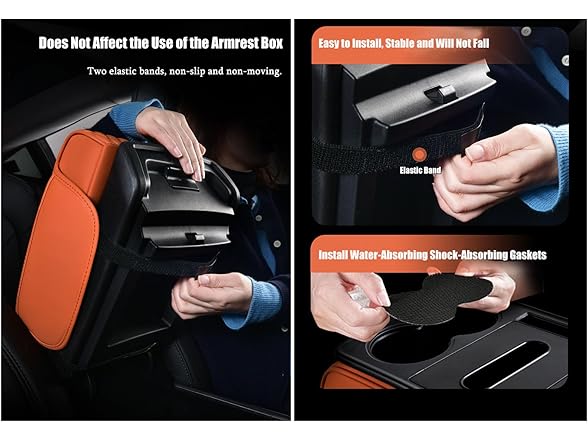 Does Not Affect the Use of the Armrest Box

Two elastic bands, non-slip and non-moving.

Easy to Install, Stable and Will Not Fall

Elastic Band

Install Water-Absorbing Shock-Absorbing Gaskets