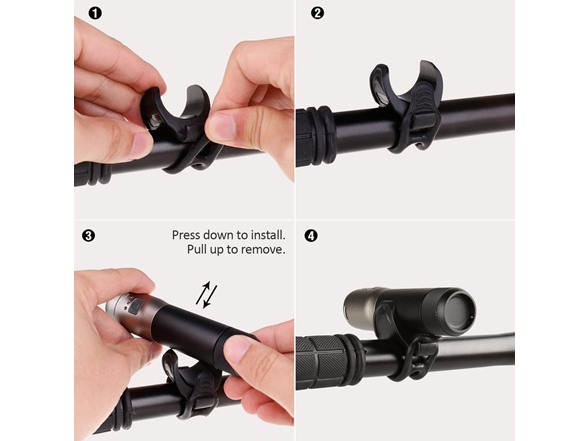 ❶

❷

❸

Press down to install.
Pull up to remove.

❹