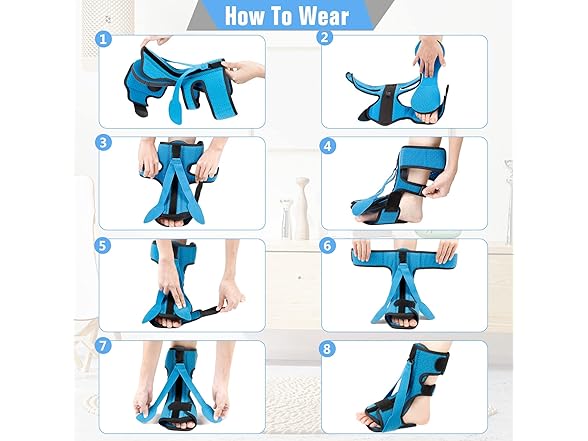 How To Wear

1

2

3

4

5

6

7

8