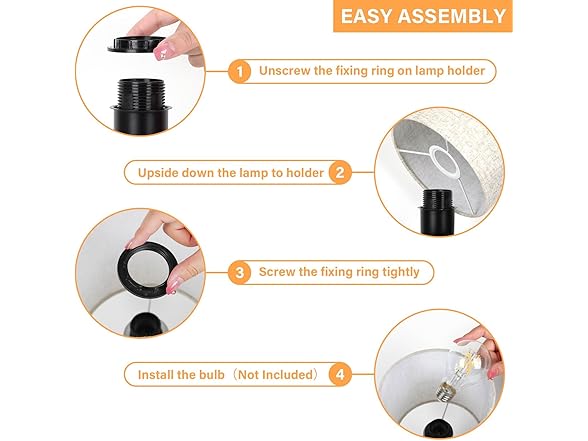 EASY ASSEMBLY

1 Unscrew the fixing ring on lamp holder

Upside down the lamp to holder 2

3 Screw the fixing ring tightly

Install the bulb（Not Included） 4