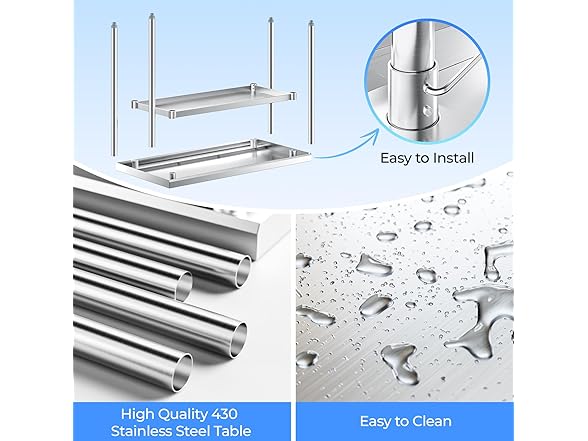 Easy to Install

High Quality 430 Stainless Steel Table

Easy to Clean