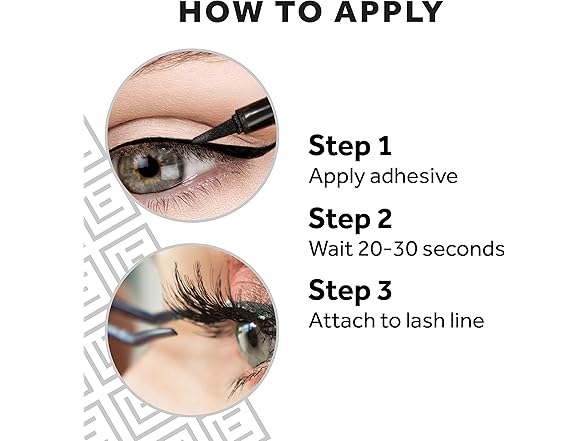 HOW TO APPLY

Step 1
Apply adhesive

Step 2
Wait 20-30 seconds

Step 3
Attach to lash line