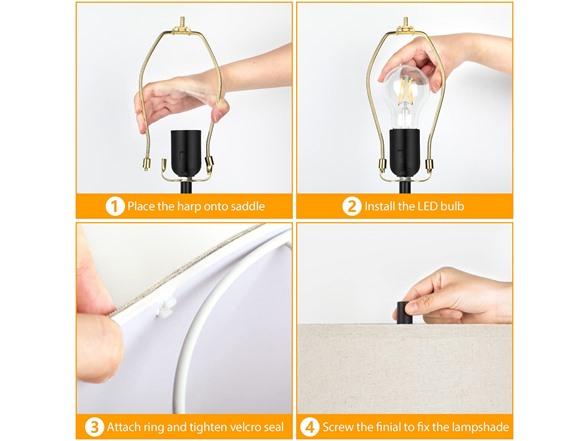 1 Place the harp onto saddle

2 Install the LED bulb

3 Attach ring and tighten velcro seal

4 Screw the finial to fix the lampshade