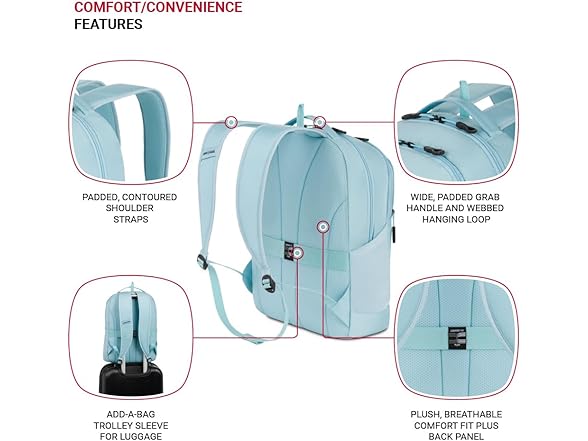 COMFORT/CONVENIENCE
FEATURES

PADDED, CONTOURED SHOULDER STRAPS

WIDE, PADDED GRAB HANDLE AND WEBBED HANGING LOOP

ADD-A-BAG TROLLEY SLEEVE FOR LUGGAGE

PLUSH, BREATHABLE COMFORT FIT PLUS BACK PANEL